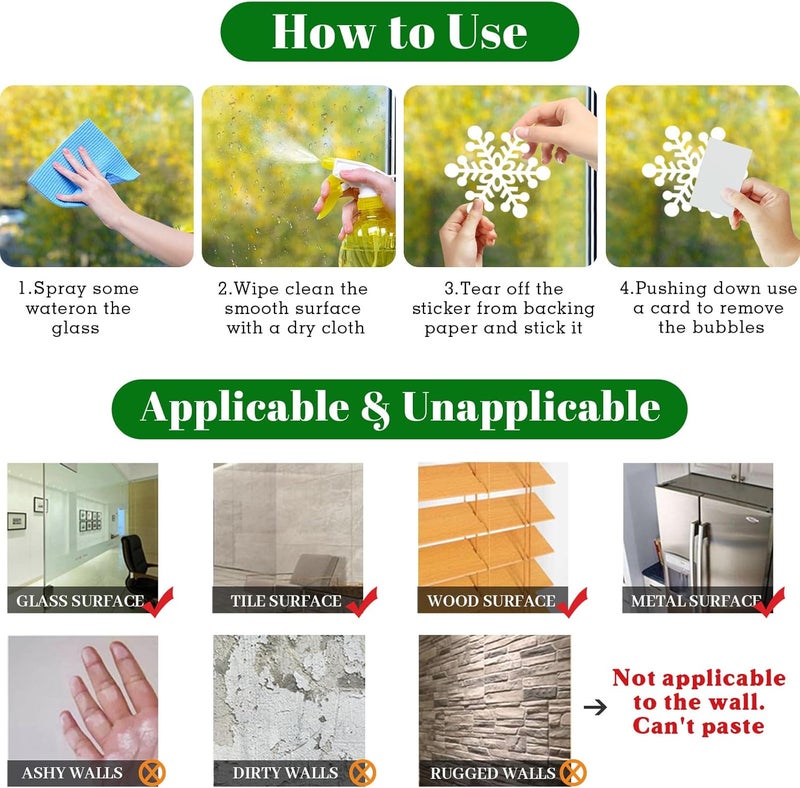 How to Use

1.Spray some wateron the glass

2.Wipe clean the smooth surface with a dry cloth

3.Tear off the sticker from backing paper and stick it

4.Pushing down use a card to remove the bubbles

Applicable & Unapplicable

GLASS SURFACE

TILE SURFACE

WOOD SURFACE

METAL SURFACE

ASHY WALLS

DIRTY WALLS

RUGGED WALLS

Not applicable to the wall. Can't paste